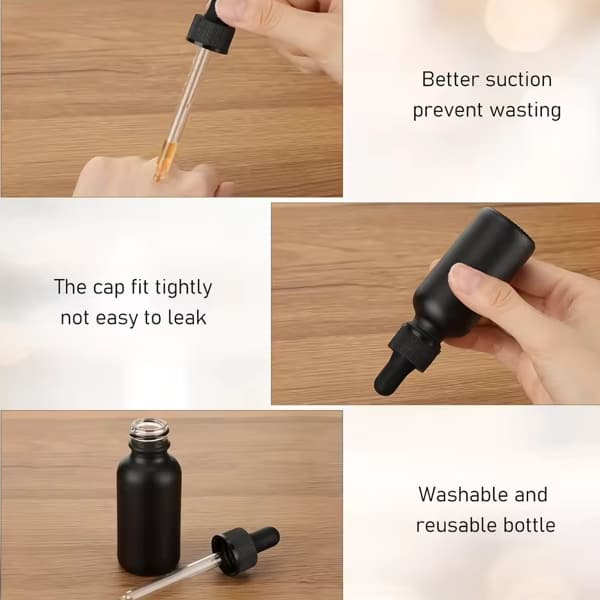 Better suction
prevent wasting

The cap fit tightly
not easy to leak

Washable and
reusable bottle